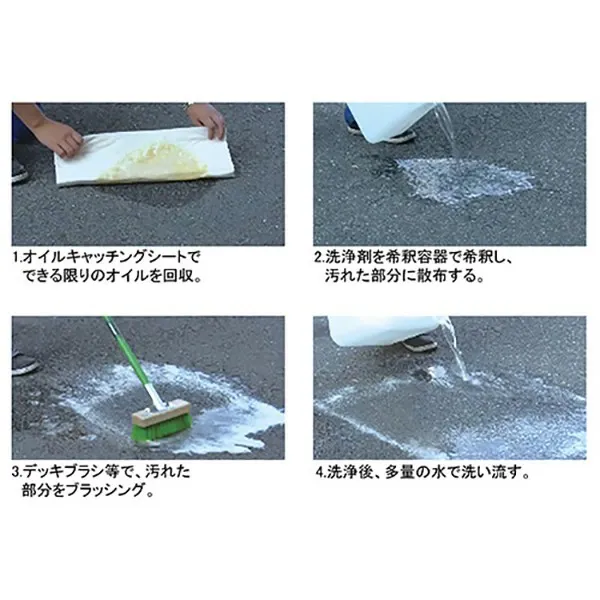 1.オイルキャッチングシートでできる限りのオイルを回収。

2.洗浄剤を希釈容器で希釈し、汚れた部分に散布する。

3.デッキブラシ等で、汚れた部分をブラッシング。

4.洗浄後、多量の水で洗い流す。