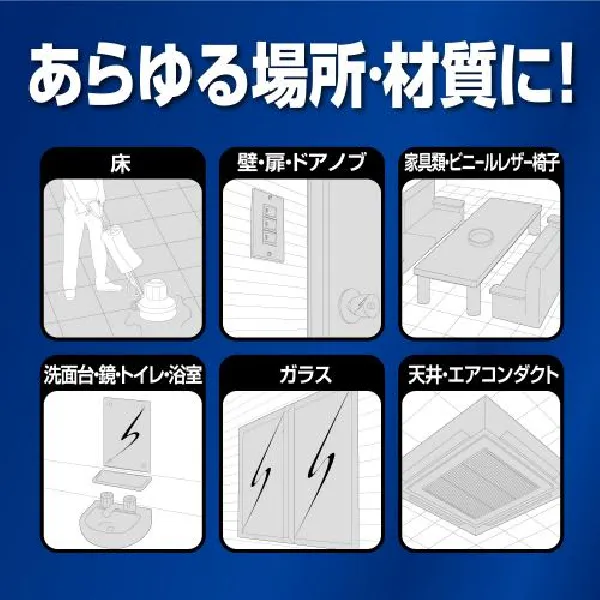 あらゆる場所・材質に!

床

壁・扉・ドアノブ

家具類・ビニールレザー椅子

洗面台・鏡・トイレ・浴室

ガラス

天井・エアコンダクト