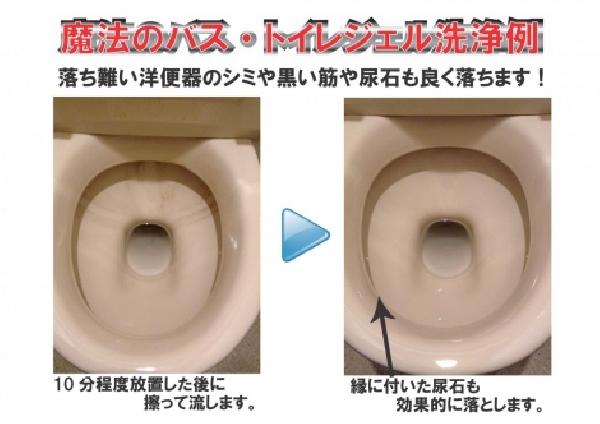 魔法のバス・トイレジェル洗浄例

落ち難い洋便器のシミや黒い筋や尿石も良く落ちます！

10 分程度放置した後に擦って流します。

縁に付いた尿石も効果的に落とします。